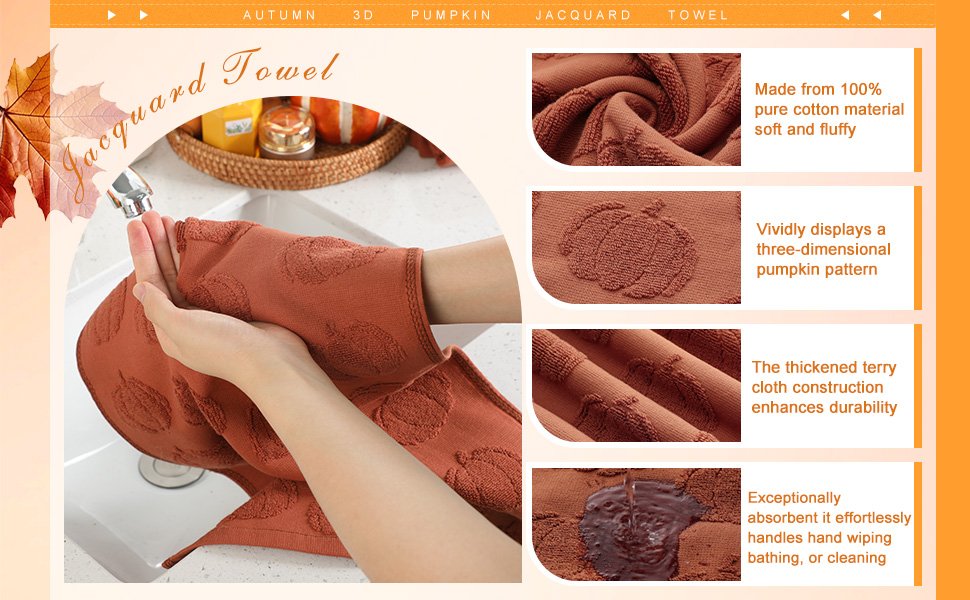 AUTUMN 3D PUMPKIN JACQUARD TOWEL

Jacquard Towel

Made from 100% pure cotton material soft and fluffy

Vividly displays a three-dimensional pumpkin pattern

The thickened terry cloth construction enhances durability

Exceptionally absorbent it effortlessly handles hand wiping bathing, or cleaning